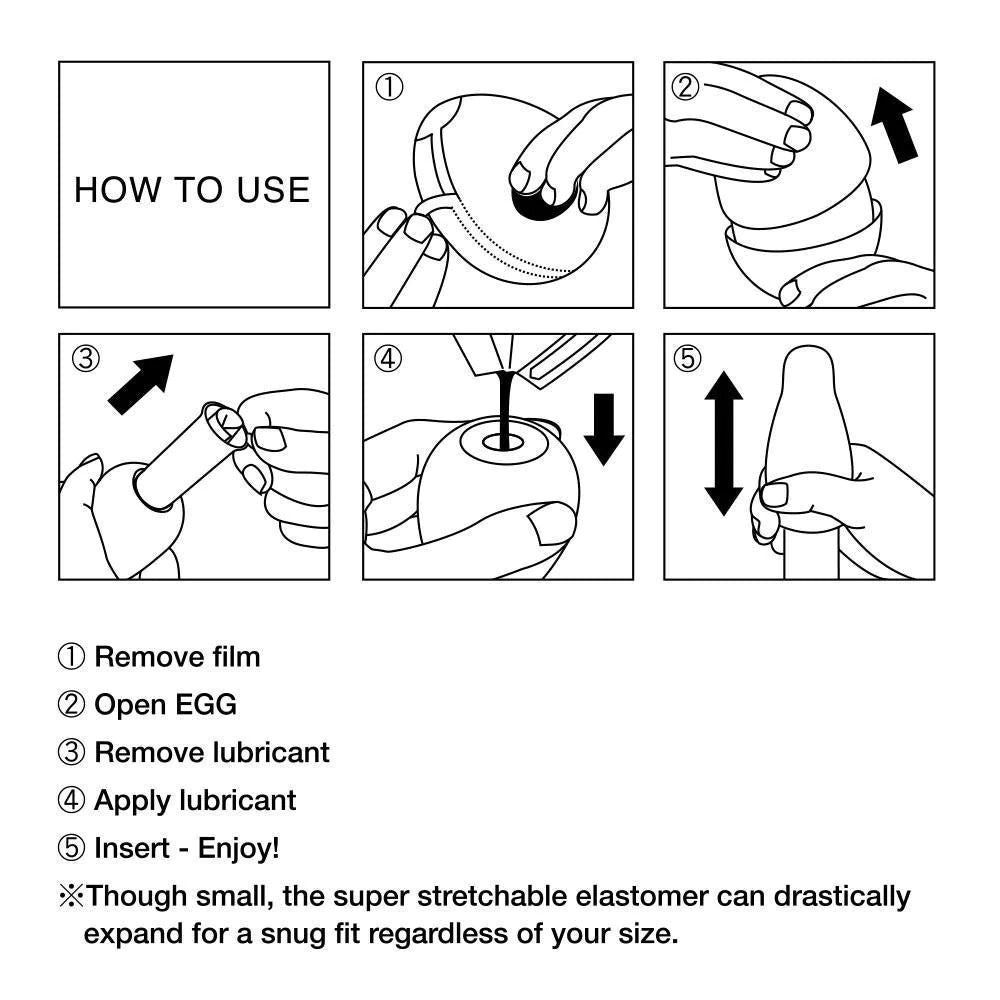 HOW TO USE

①

②

③

④

⑤

① Remove film
② Open EGG
③ Remove lubricant
④ Apply lubricant
⑤ Insert - Enjoy!
※Though small, the super stretchable elastomer can drastically expand for a snug fit regardless of your size.